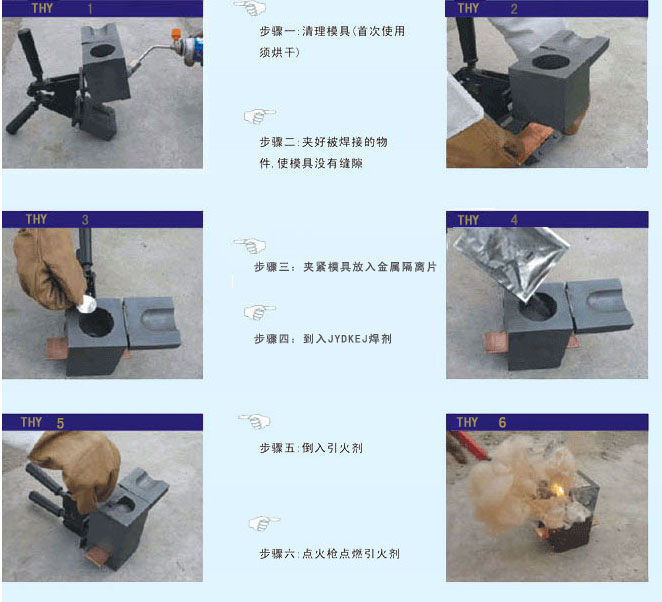 THY 1

步骤一:清理模具(首次使用须烘干)

THY 2

步骤二:夹好被焊接的物件,使模具没有缝隙

THY 3

步骤三:夹紧模具放入金属隔离片

THY 4

步骤四:到入JYDKEJ焊剂

THY 5

步骤五:倒入引火剂

THY 6

步骤六:点火枪点燃引火剂